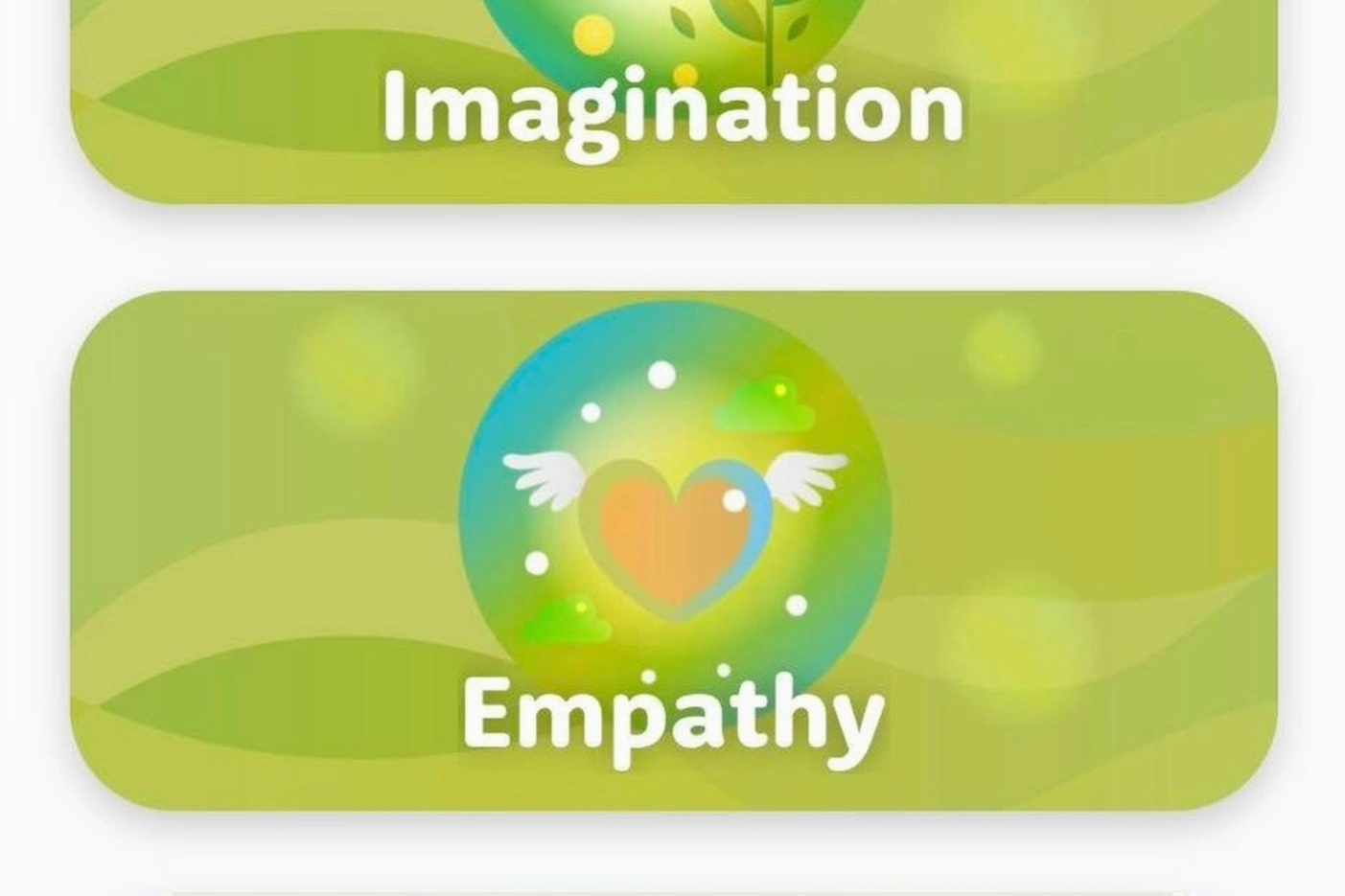 Imagination

Empathy