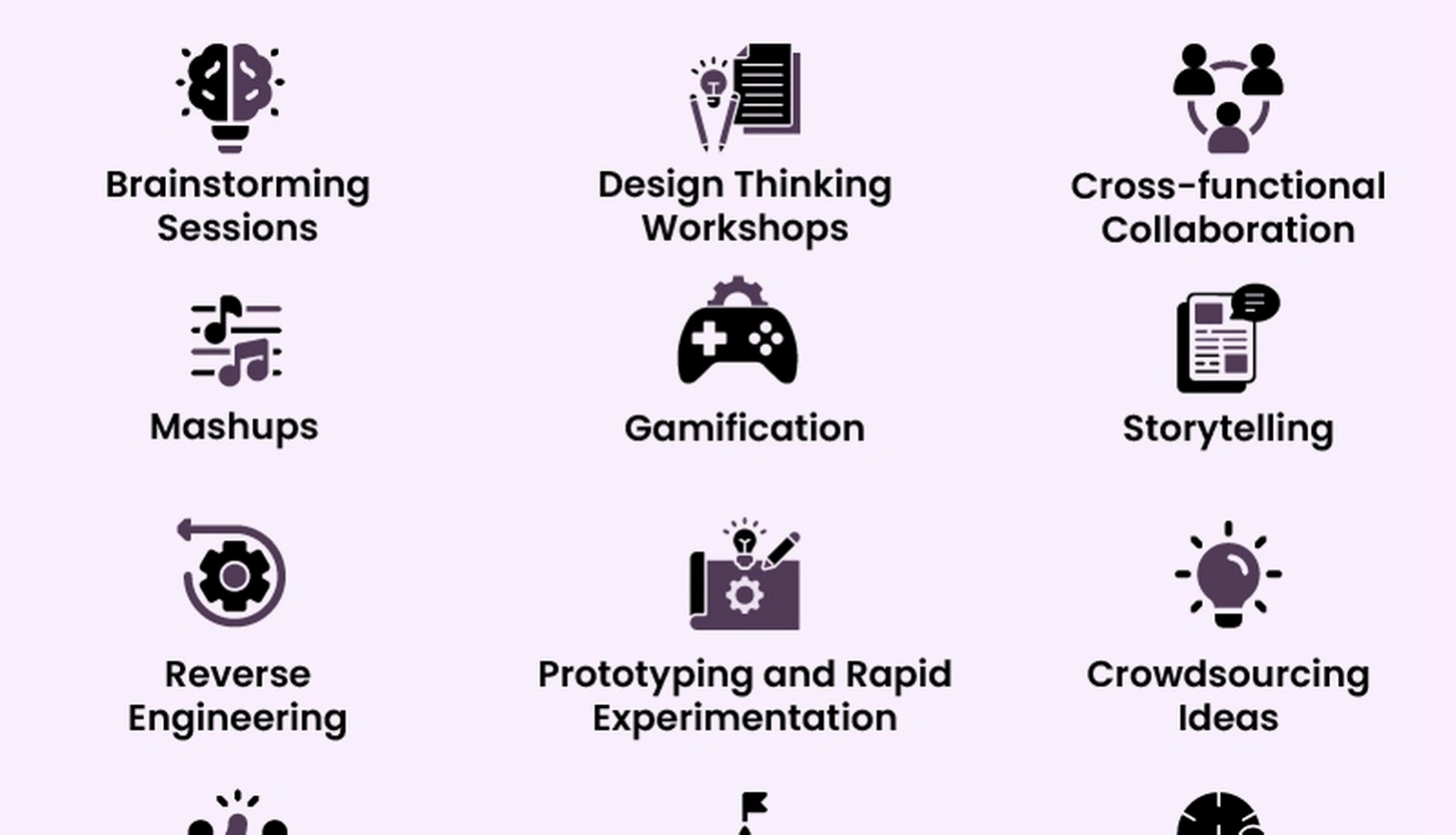 Brainstorming Sessions

Design Thinking Workshops

Cross-functional Collaboration

Mashups

Gamification

Storytelling

Reverse Engineering

Prototyping and Rapid Experimentation

Crowdsourcing Ideas